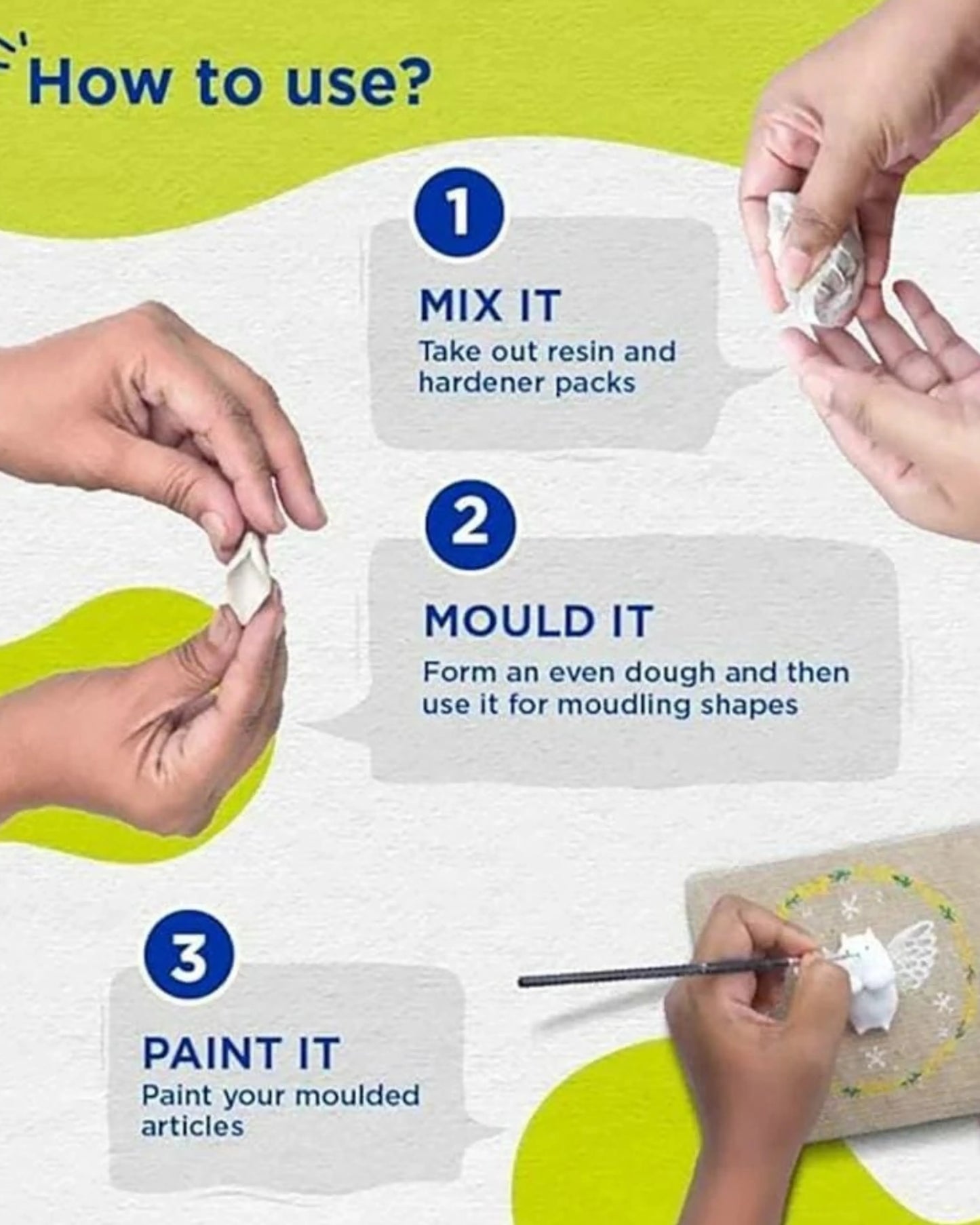 How to use?

1

MIX IT
Take out resin and hardener packs

2

MOULD IT
Form an even dough and then use it for moudling shapes

3

PAINT IT
Paint your moulded articles