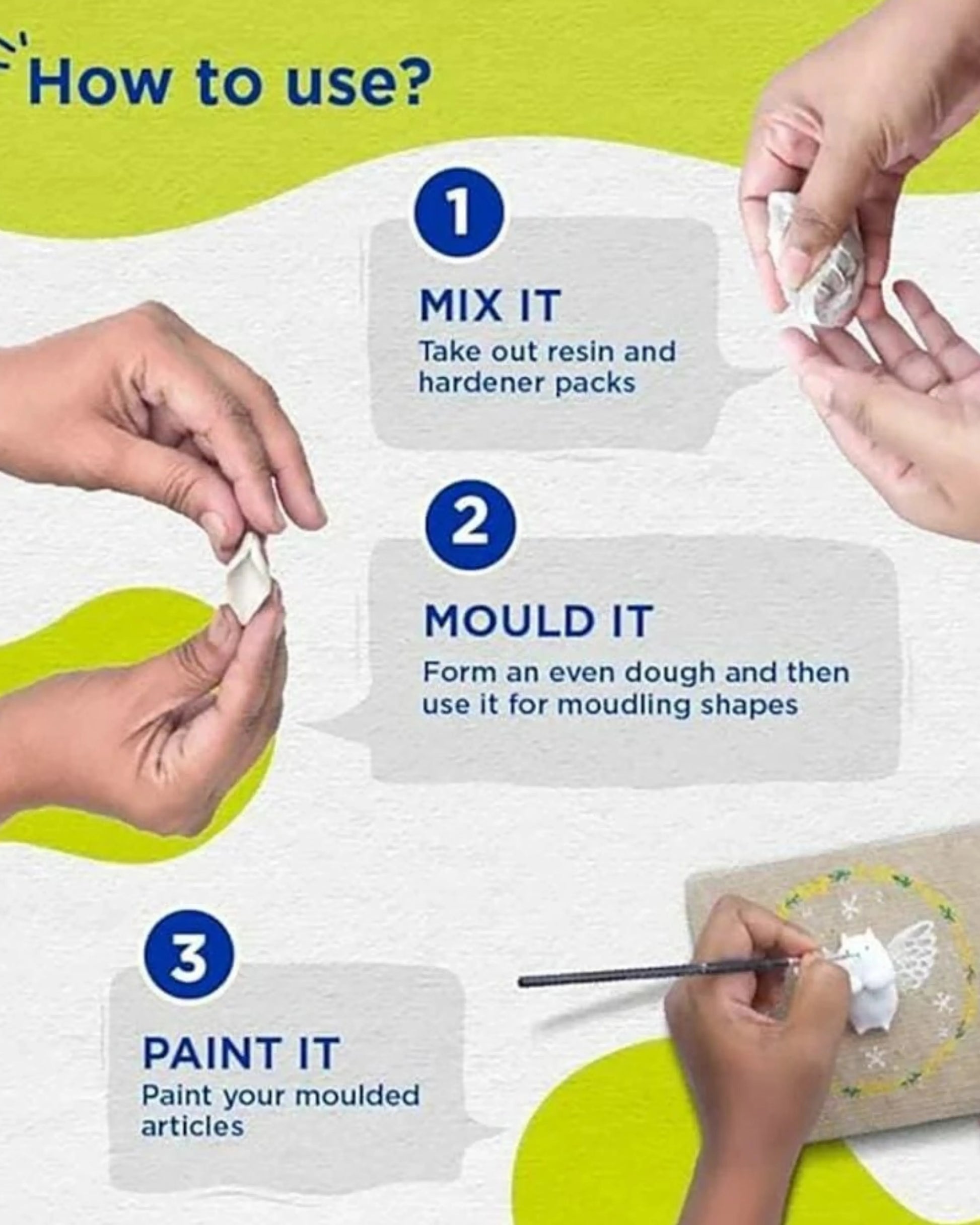 How to use?

1

MIX IT
Take out resin and hardener packs

2

MOULD IT
Form an even dough and then use it for moudling shapes

3

PAINT IT
Paint your moulded articles