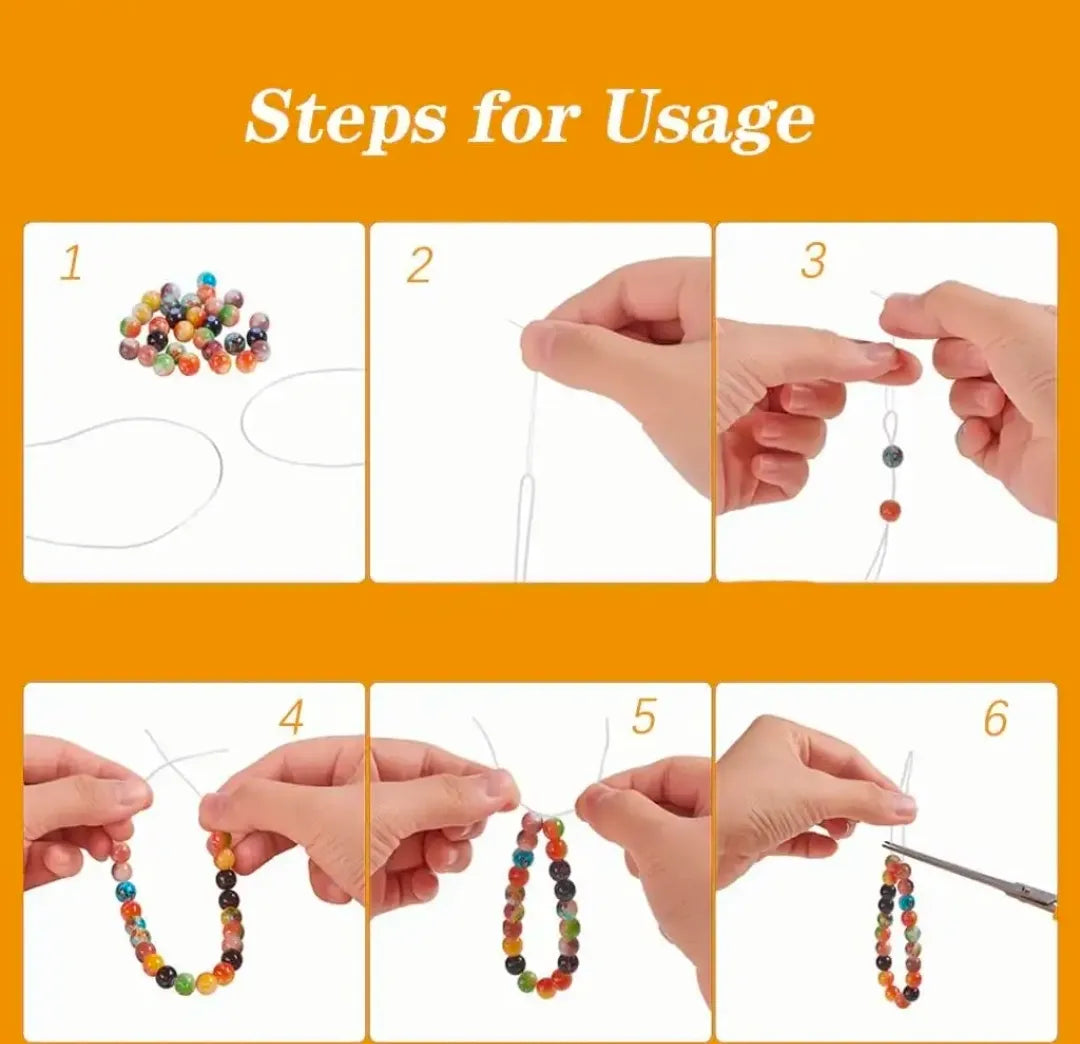 Steps for Usage

1

2

3

4

5

6